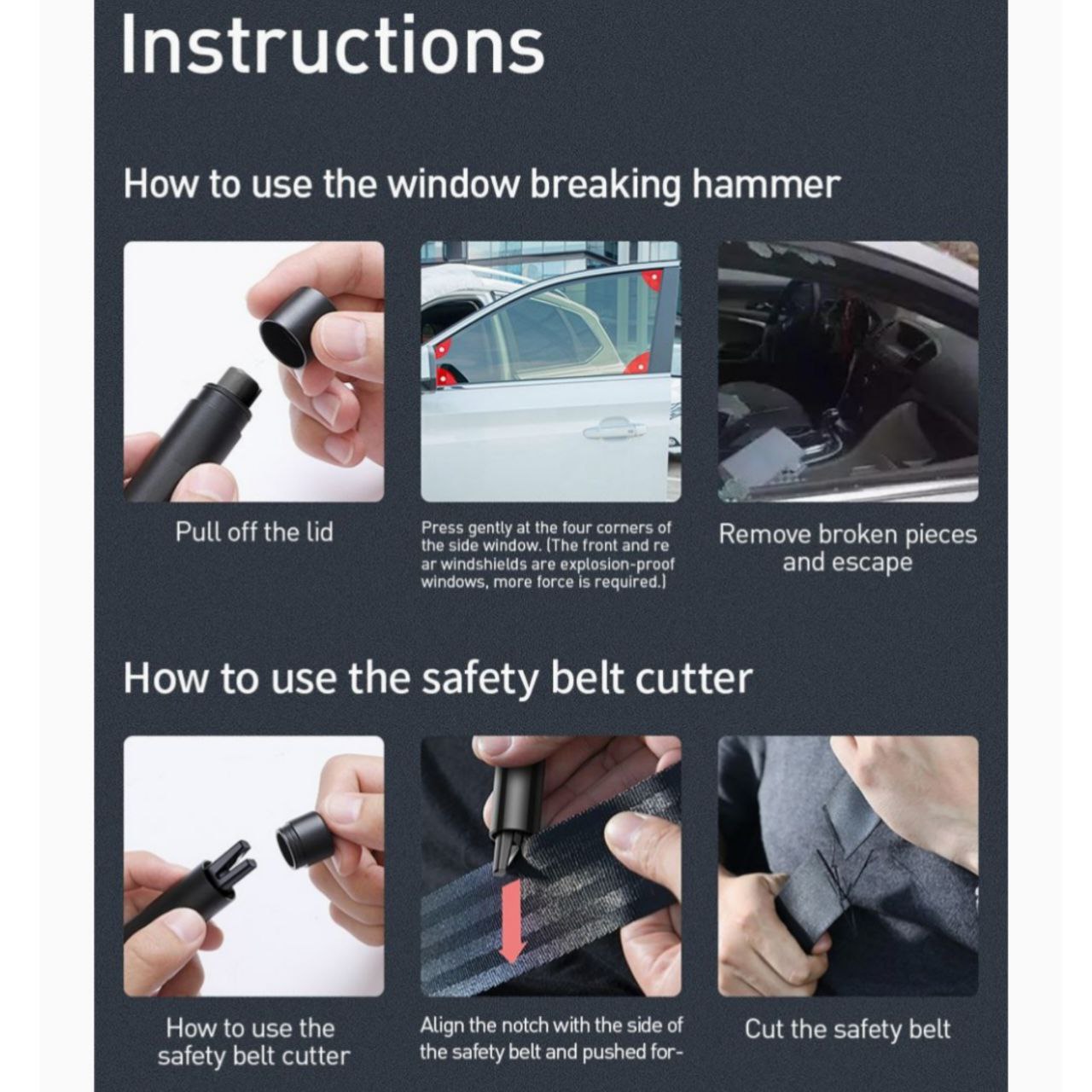 Instructions

How to use the window breaking hammer

Pull off the lid

Press gently at the four corners of the side window. (The front and re ar windshields are explosion-proof windows, more force is required.)

Remove broken pieces and escape

How to use the safety belt cutter

How to use the safety belt cutter

Align the notch with the side of the safety belt and pushed for-

Cut the safety belt