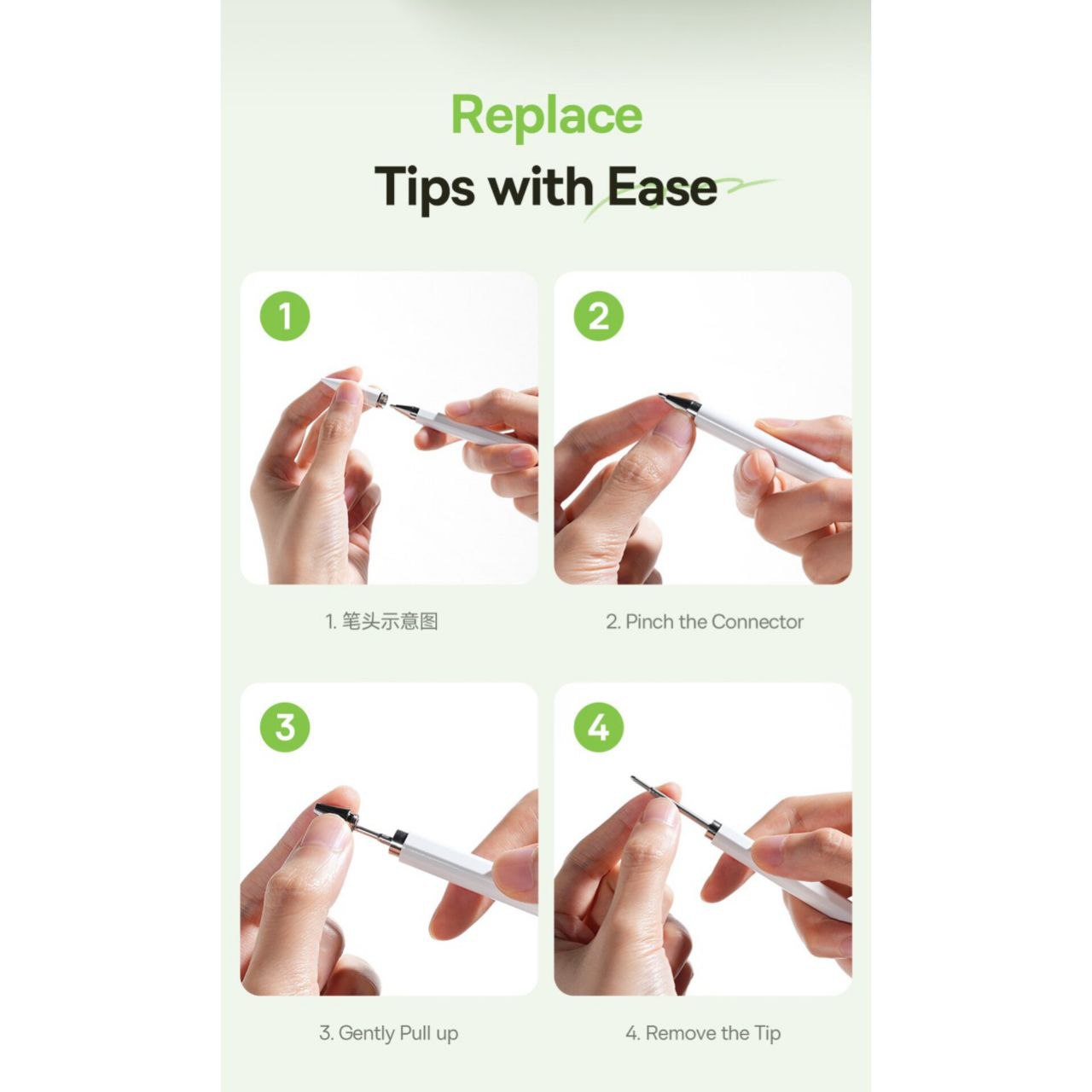 Replace
Tips with Ease

1

2

1. 笔头示意图

2. Pinch the Connector

3

4

3. Gently Pull up

4. Remove the Tip