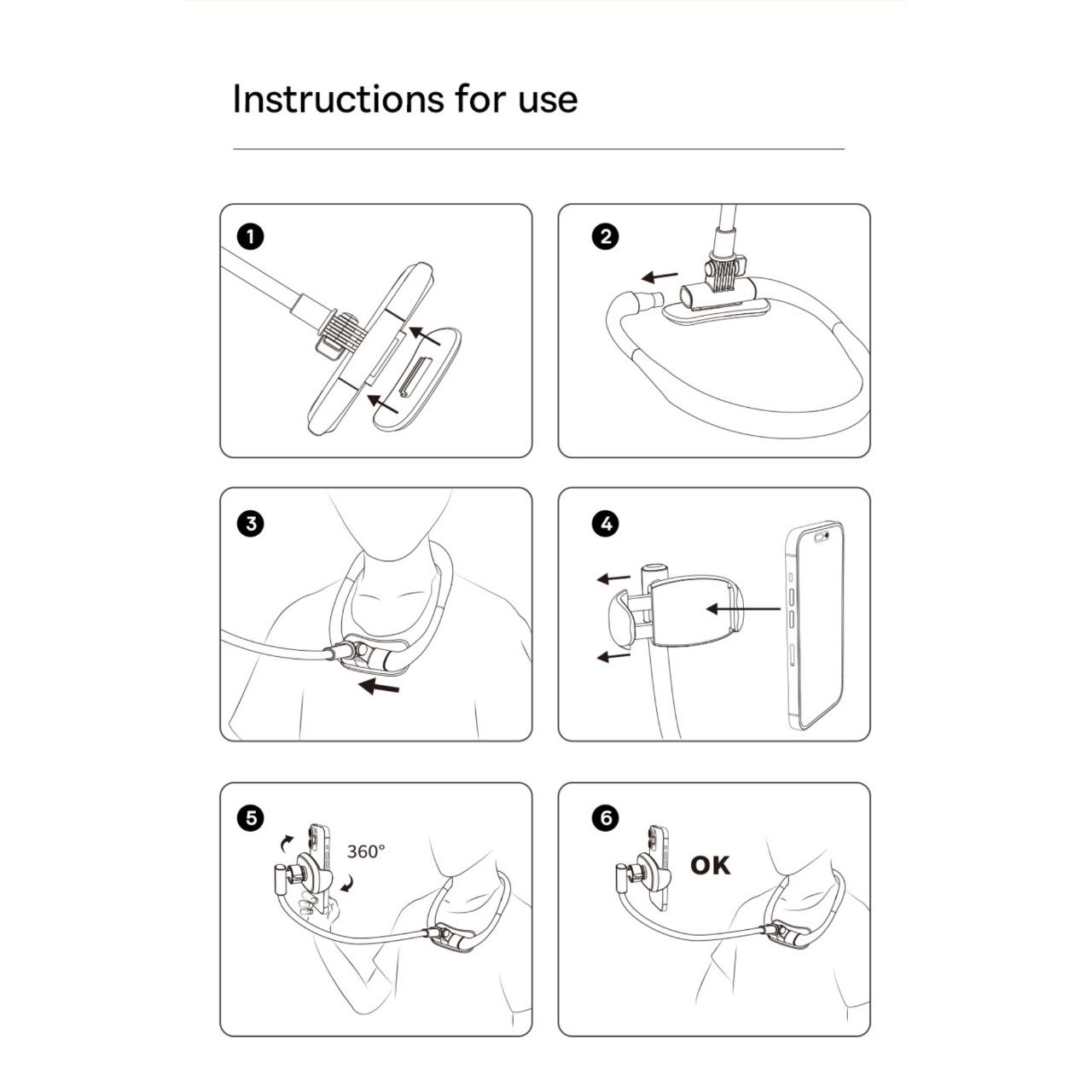 Instructions for use

1

2

3

4

5

360°

6

OK