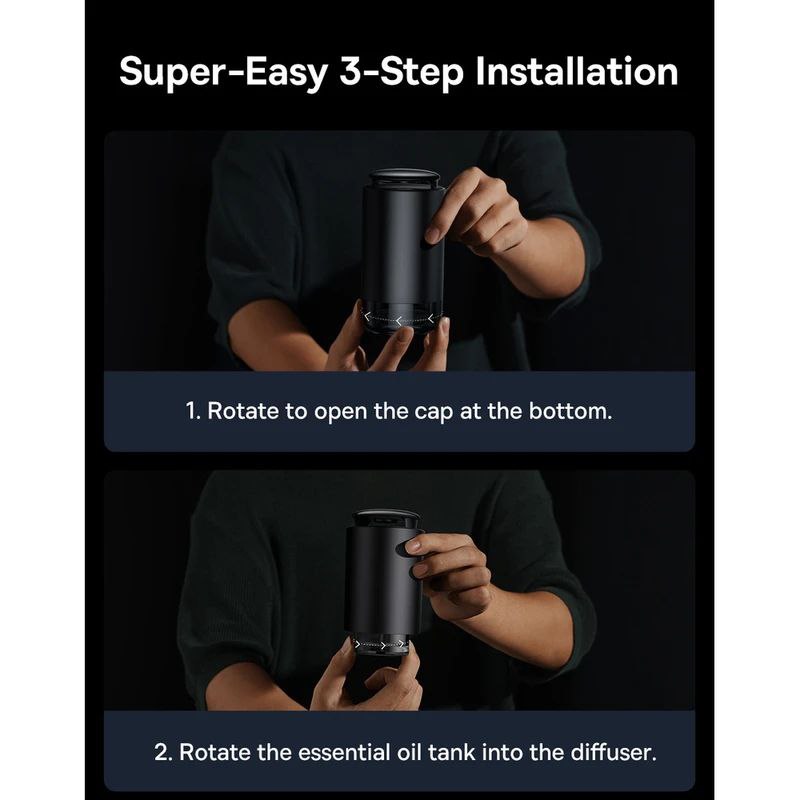 Super-Easy 3-Step Installation

1. Rotate to open the cap at the bottom.

2. Rotate the essential oil tank into the diffuser.