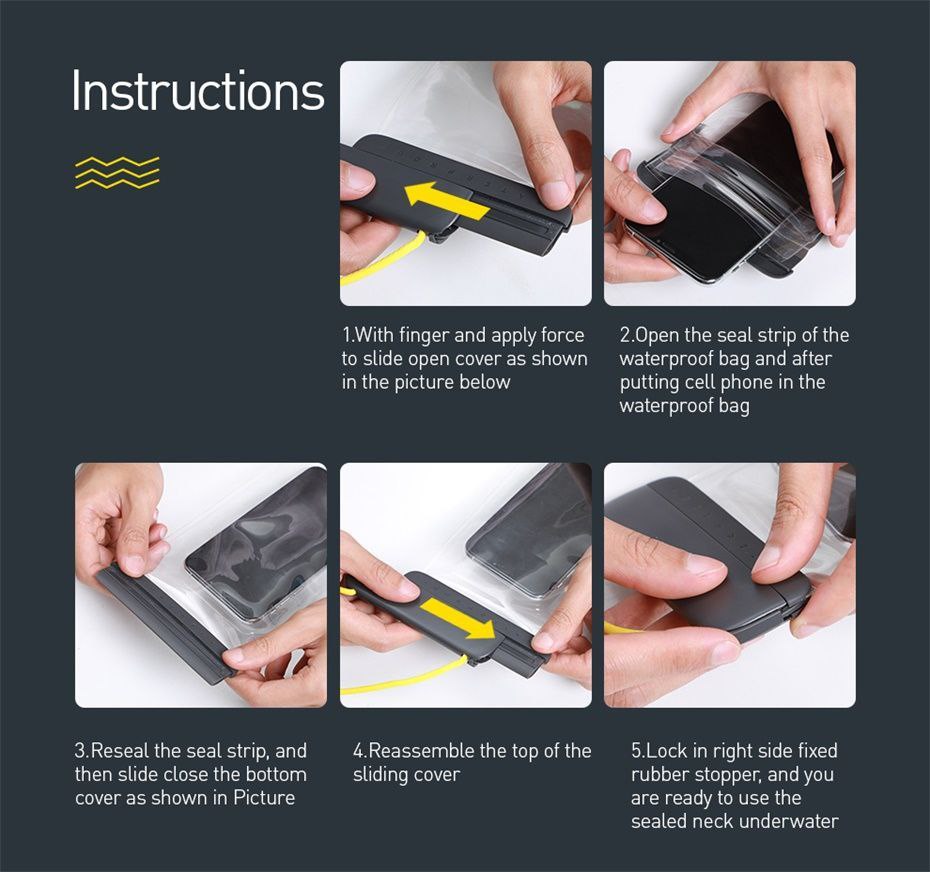 Instructions

1.With finger and apply force to slide open cover as shown in the picture below

2.Open the seal strip of the waterproof bag and after putting cell phone in the waterproof bag

3.Reseal the seal strip, and then slide close the bottom cover as shown in Picture

4.Reassemble the top of the sliding cover

5.Lock in right side fixed rubber stopper, and you are ready to use the sealed neck underwater