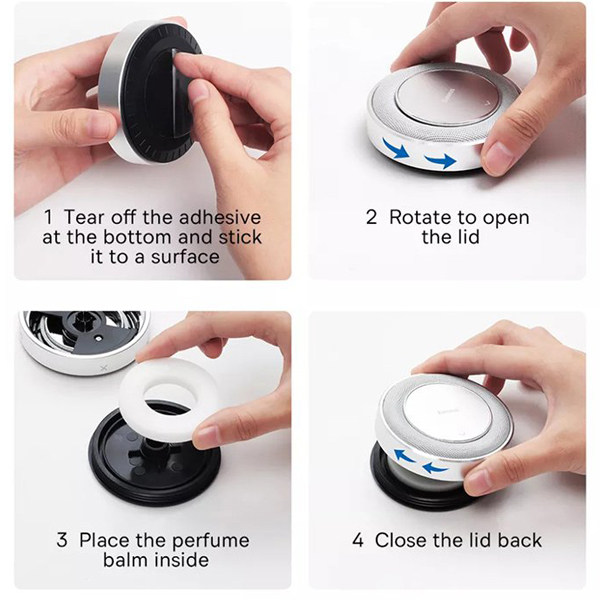 1 Tear off the adhesive at the bottom and stick it to a surface

2 Rotate to open the lid

3 Place the perfume balm inside

4 Close the lid back