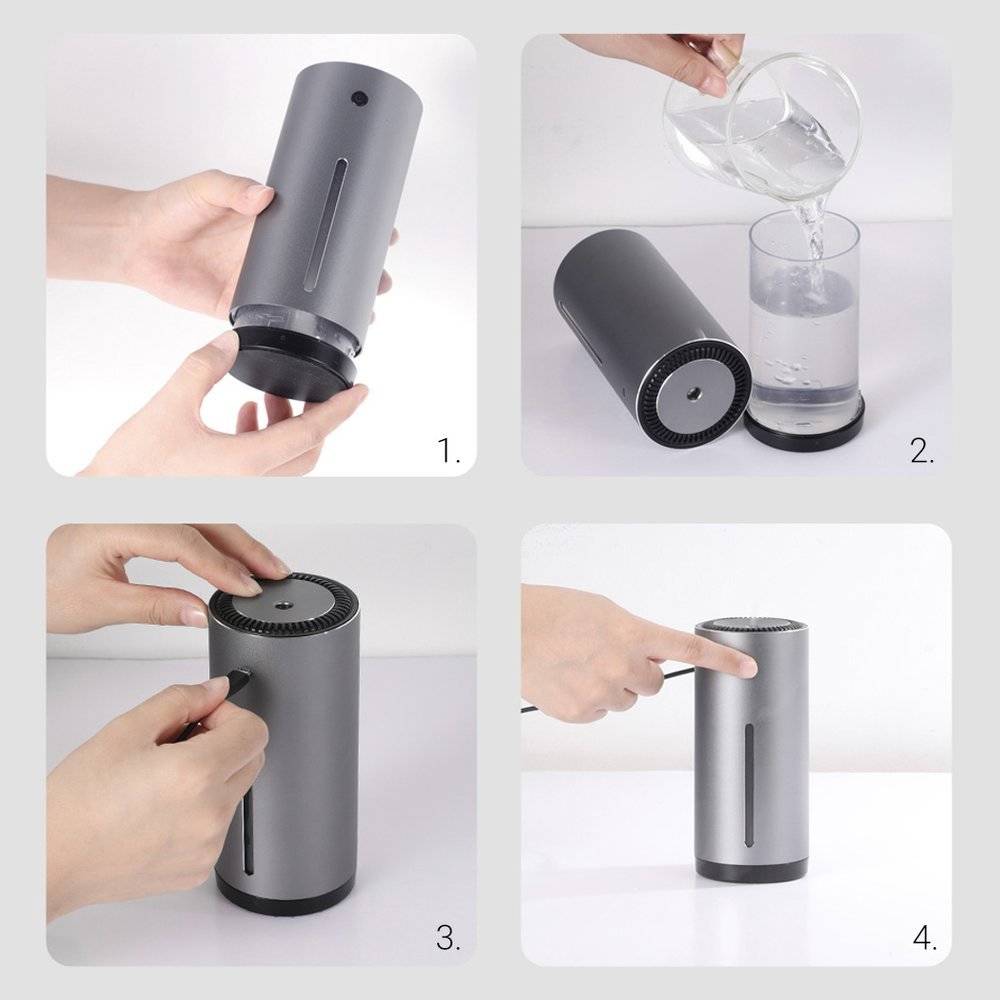 1.

2.

3.

4.