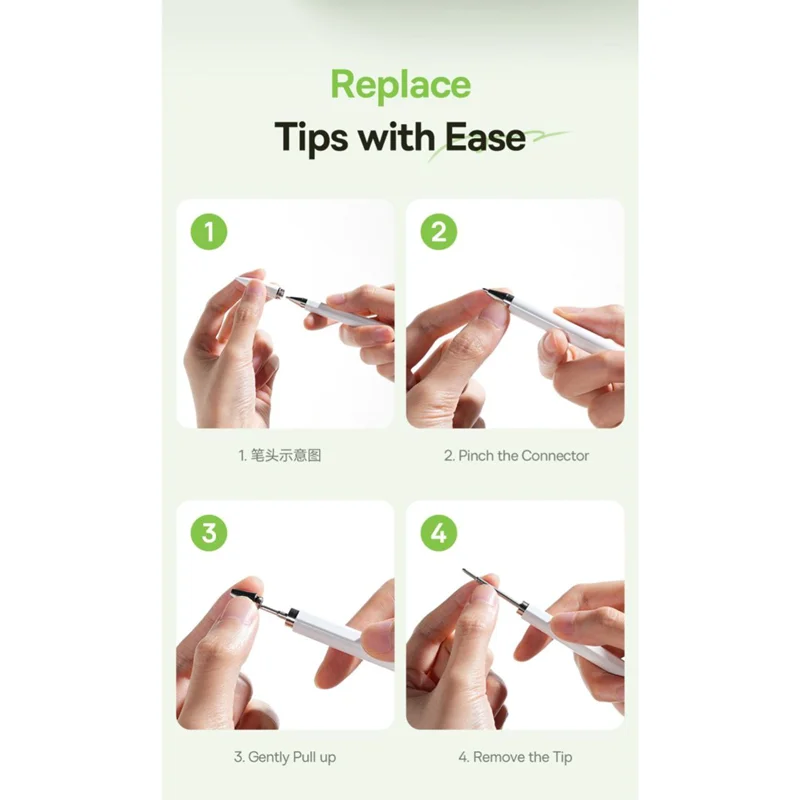 Replace
Tips with Ease

1

2

1. 笔头示意图

2. Pinch the Connector

3

4

3. Gently Pull up

4. Remove the Tip