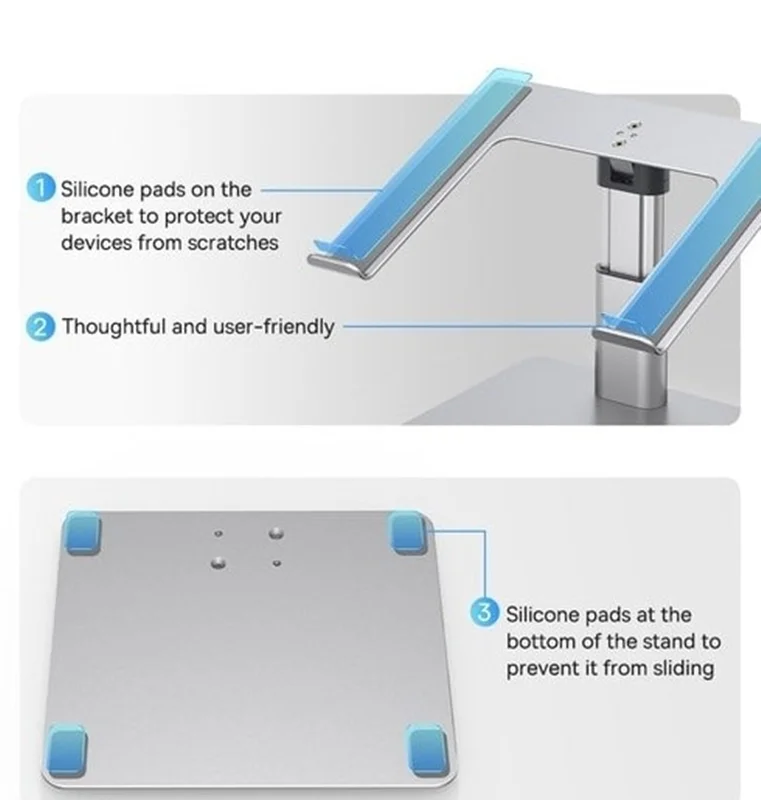 1 Silicone pads on the bracket to protect your devices from scratches

2 Thoughtful and user-friendly

3 Silicone pads at the bottom of the stand to prevent it from sliding