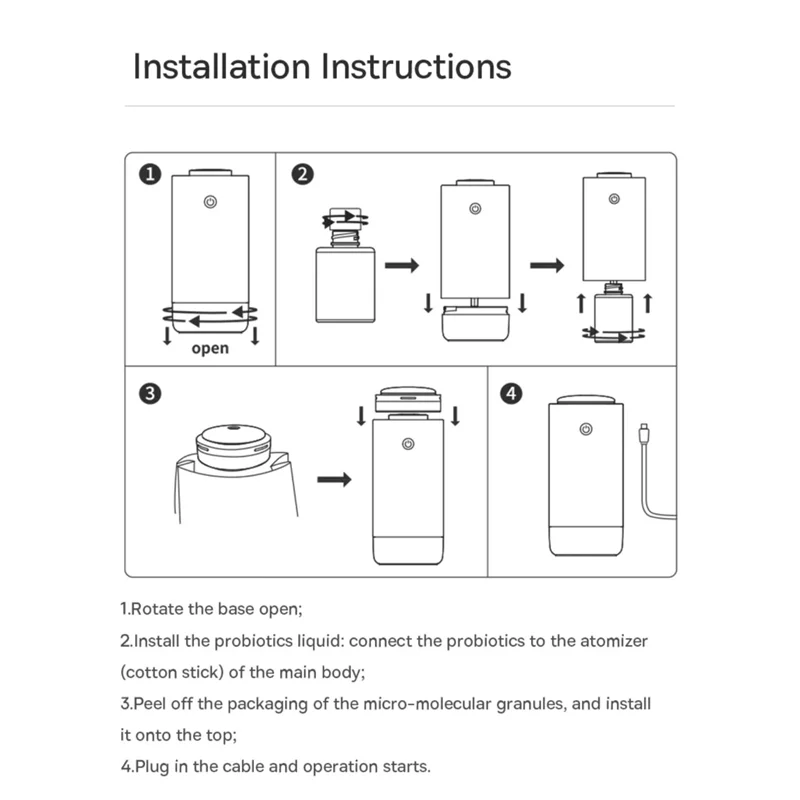 Installation Instructions

1

open

2

3

4

1.Rotate the base open;

2.Install the probiotics liquid: connect the probiotics to the atomizer (cotton stick) of the main body;

3.Peel off the packaging of the micro-molecular granules, and install it onto the top;

4.Plug in the cable and operation starts.