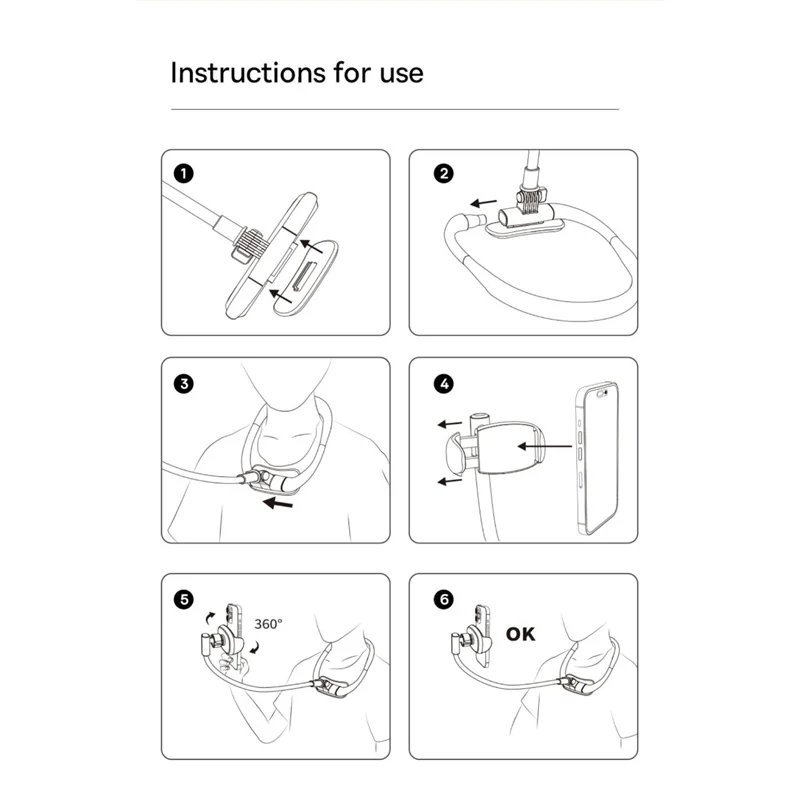 Instructions for use

1

2

3

4

5

360°

6

OK