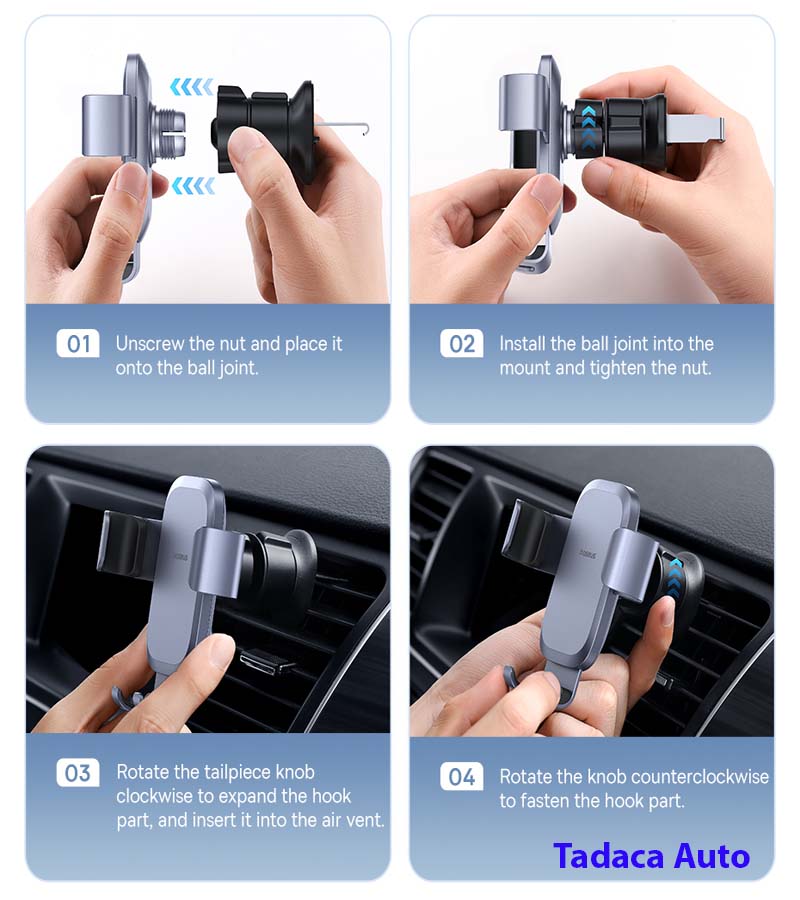 01 Unscrew the nut and place it onto the ball joint.

02 Install the ball joint into the mount and tighten the nut.

03 Rotate the tailpiece knob clockwise to expand the hook part, and insert it into the air vent.

04 Rotate the knob counterclockwise to fasten the hook part.

Tadaca Auto