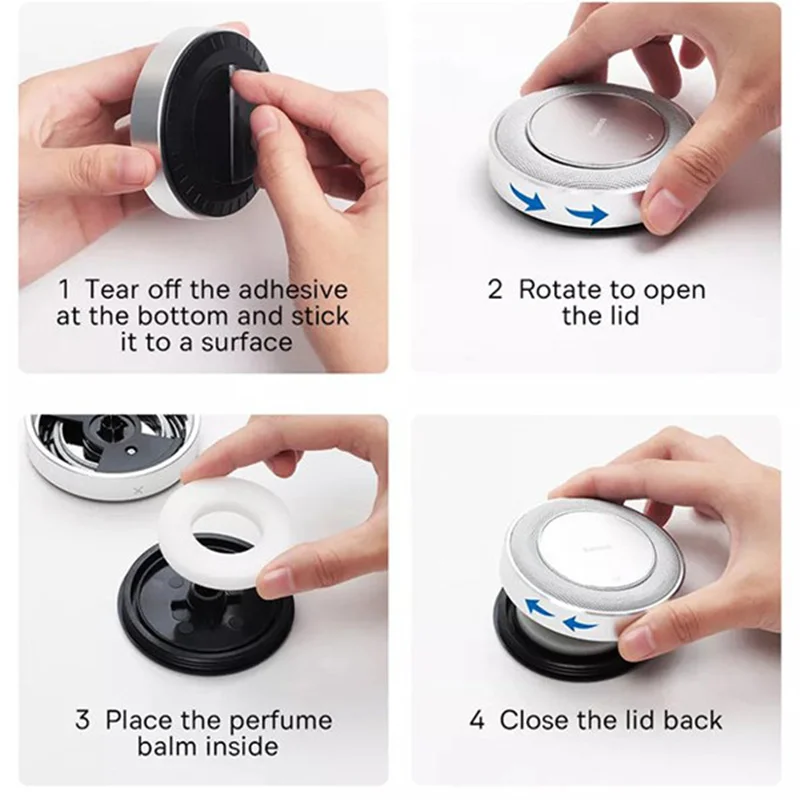 1 Tear off the adhesive at the bottom and stick it to a surface

2 Rotate to open the lid

3 Place the perfume balm inside

4 Close the lid back